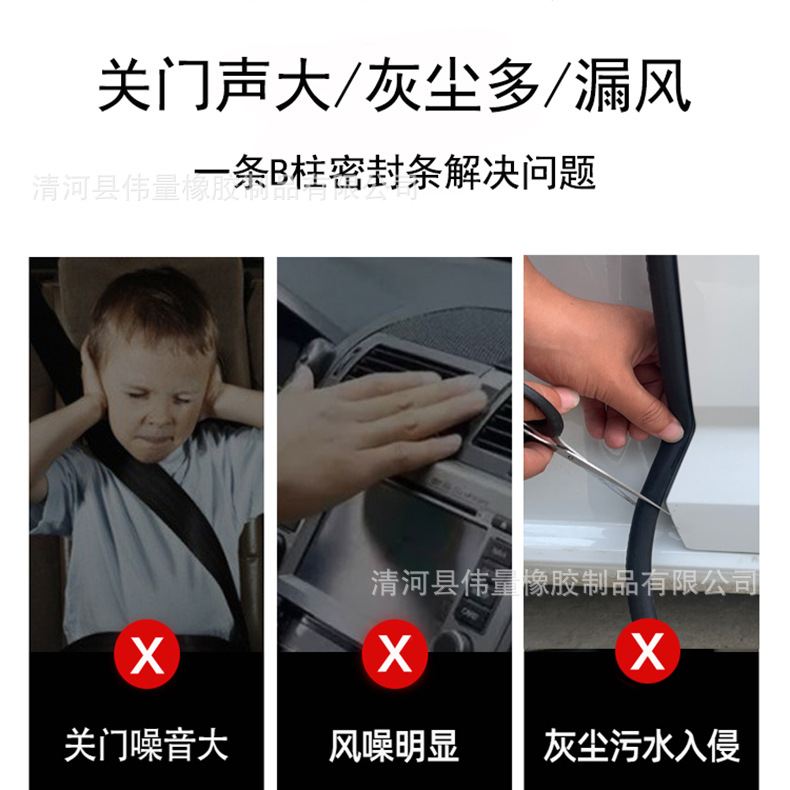 关门声大/灰尘多/漏风

一条B柱密封条解决问题

清河县伟量橡胶制品有限公司

清河县伟量橡胶制品有限公司

X

关门噪音大

X

风噪明显

X

灰尘污水入侵