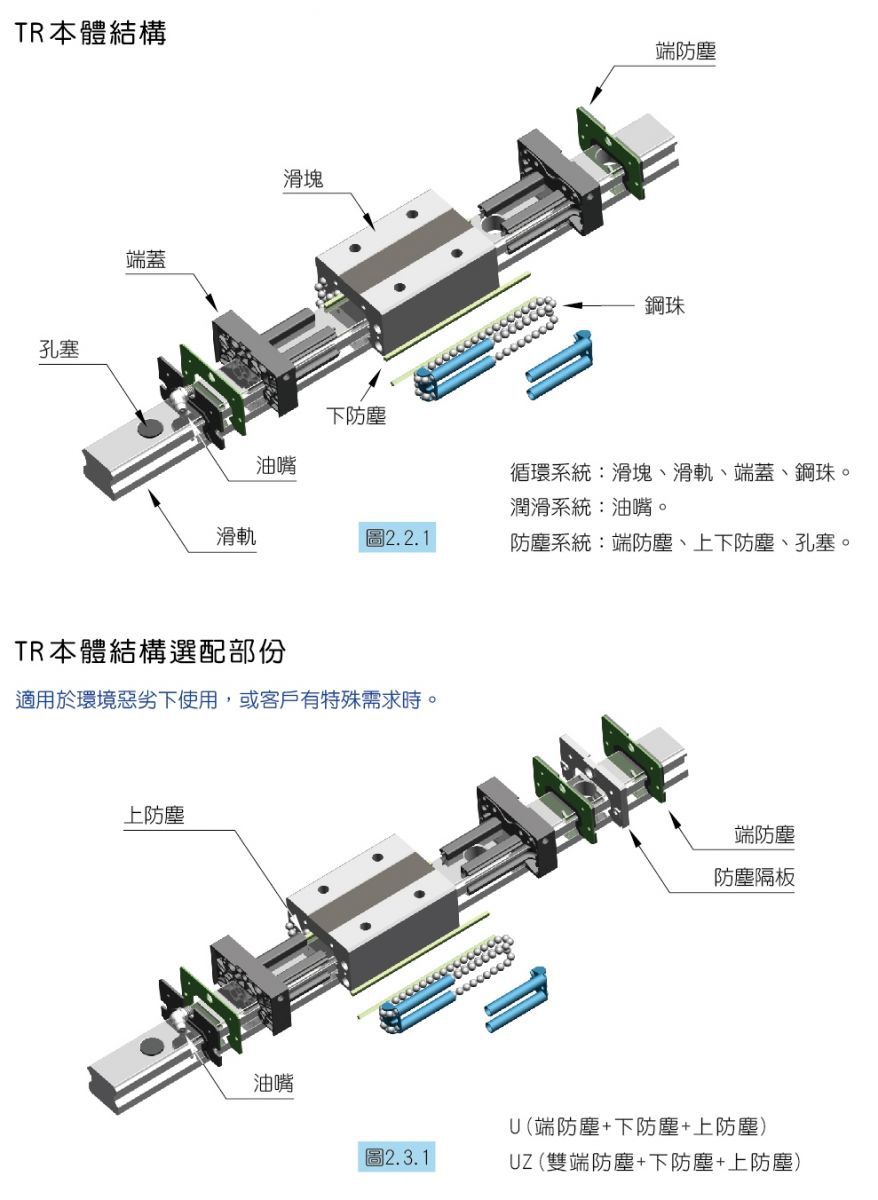 TR本體結構

端防塵

滑塊

端蓋

鋼珠

孔塞

下防塵

油嘴

滑軌

圖2.2.1

循環系統：滑塊、滑軌、端蓋、鋼珠。
潤滑系統：油嘴。
防塵系統：端防塵、上下防塵、孔塞。

TR本體結構選配部份

適用於環境惡劣下使用，或客戶有特殊需求時。

上防塵

端防塵

防塵隔板

油嘴

圖2.3.1

U（端防塵+下防塵+上防塵）
UZ（雙端防塵+下防塵+上防塵）