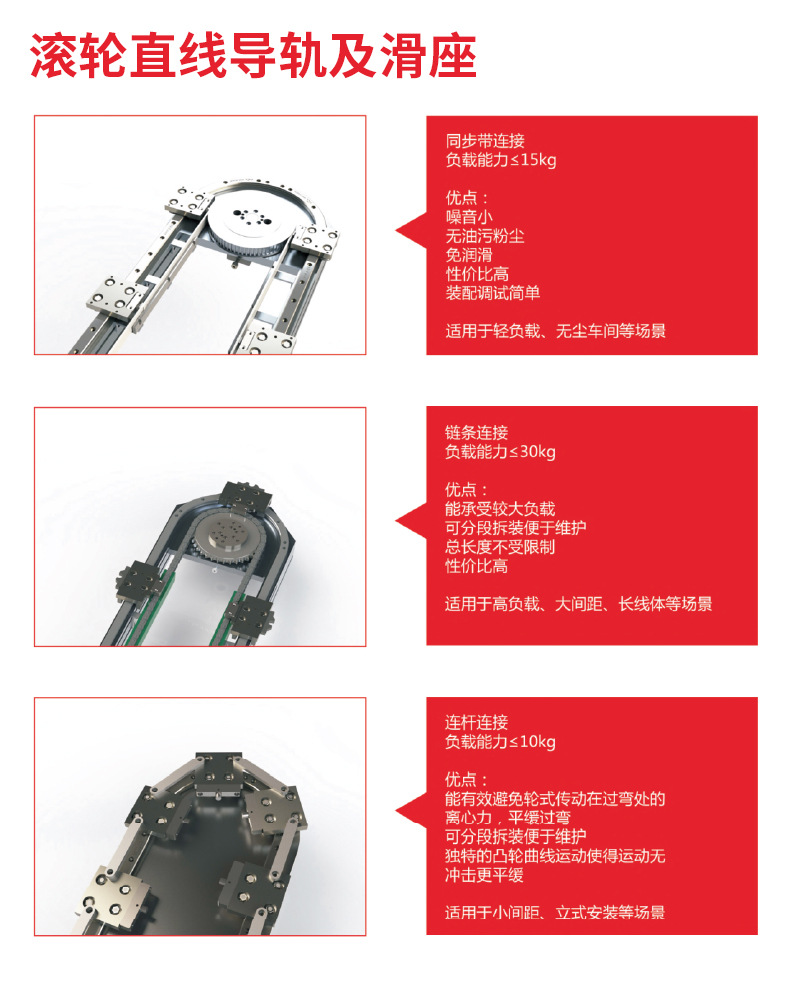 滚轮直线导轨及滑座

同步带连接
负载能力≤15kg

优点：
噪音小
无油污粉尘
免润滑
性价比高
装配调试简单

适用于轻负载、无尘车间等场景

链条连接
负载能力≤30kg

优点：
能承受较大负载
可分段拆装便于维护
总长度不受限制
性价比高

适用于高负载、大间距、长线体等场景

连杆连接
负载能力≤10kg

优点：
能有效避免轮式传动在过弯处的离心力，平缓过弯
可分段拆装便于维护
独特的凸轮曲线运动使得运动无冲击更平缓

适用于小间距、立式安装等场景