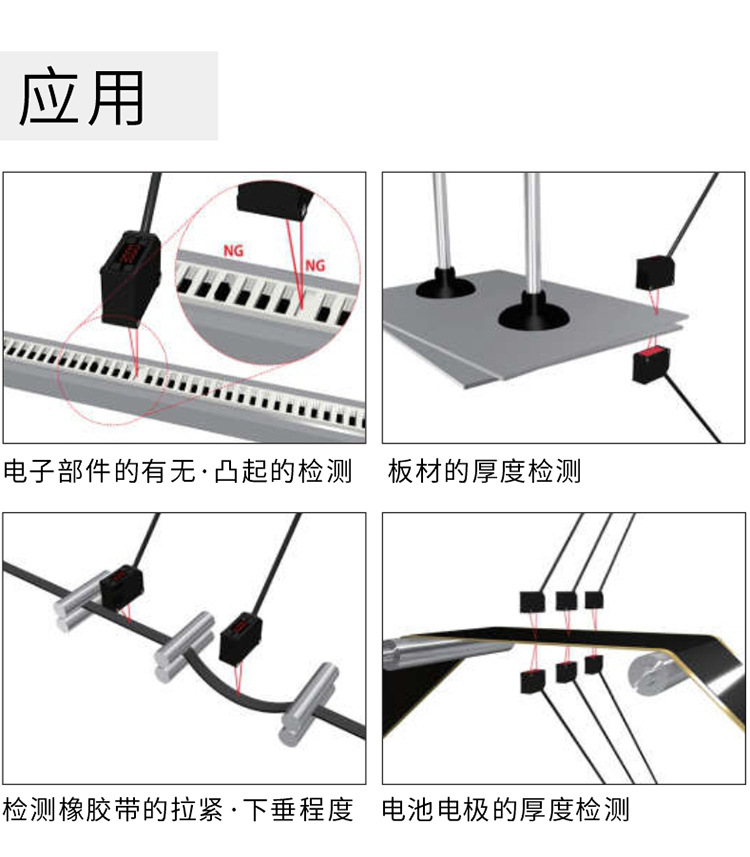 应用

NG

NG

电子部件的有无·凸起的检测

板材的厚度检测

检测橡胶带的拉紧·下垂程度

电池电极的厚度检测