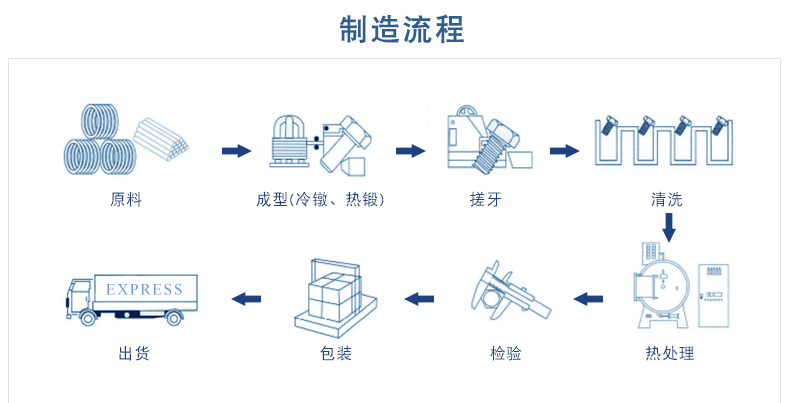 制造流程

原料

成型(冷镦、热锻)

搓牙

清洗

热处理

检验

包装

EXPRESS

出货