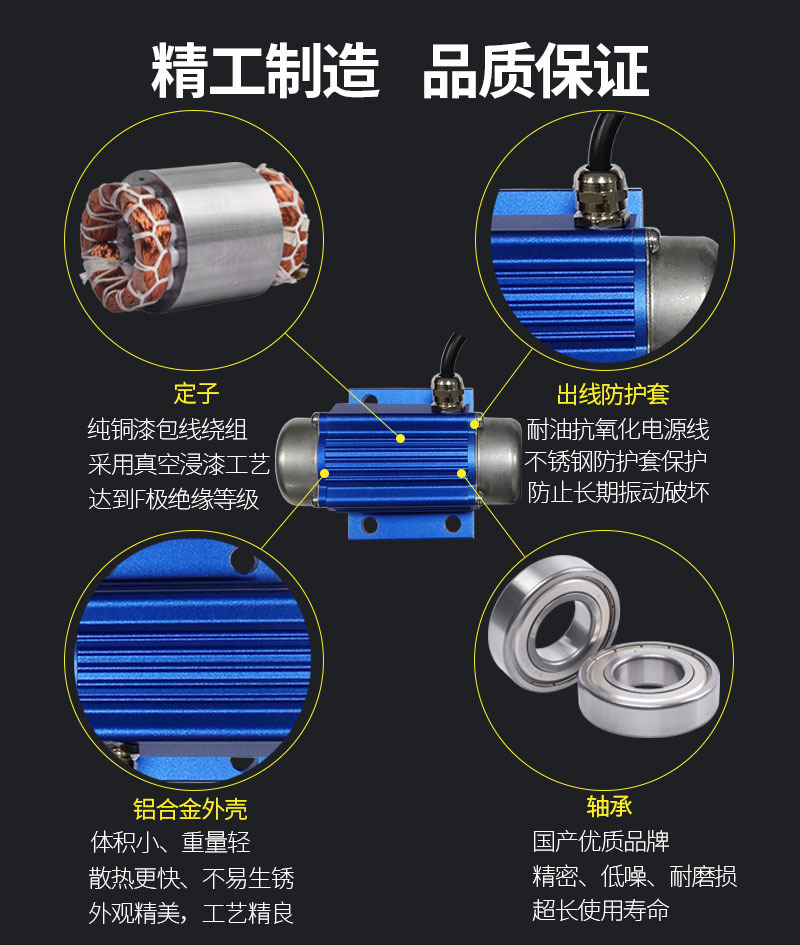 精工制造　品质保证

定子
纯铜漆包线绕组
采用真空浸漆工艺
达到F极绝缘等级

出线防护套
耐油抗氧化电源线
不锈钢防护套保护
防止长期振动破坏

铝合金外壳
体积小、重量轻
散热更快、不易生锈
外观精美，工艺精良

轴承
国产优质品牌
精密、低噪、耐磨损
超长使用寿命