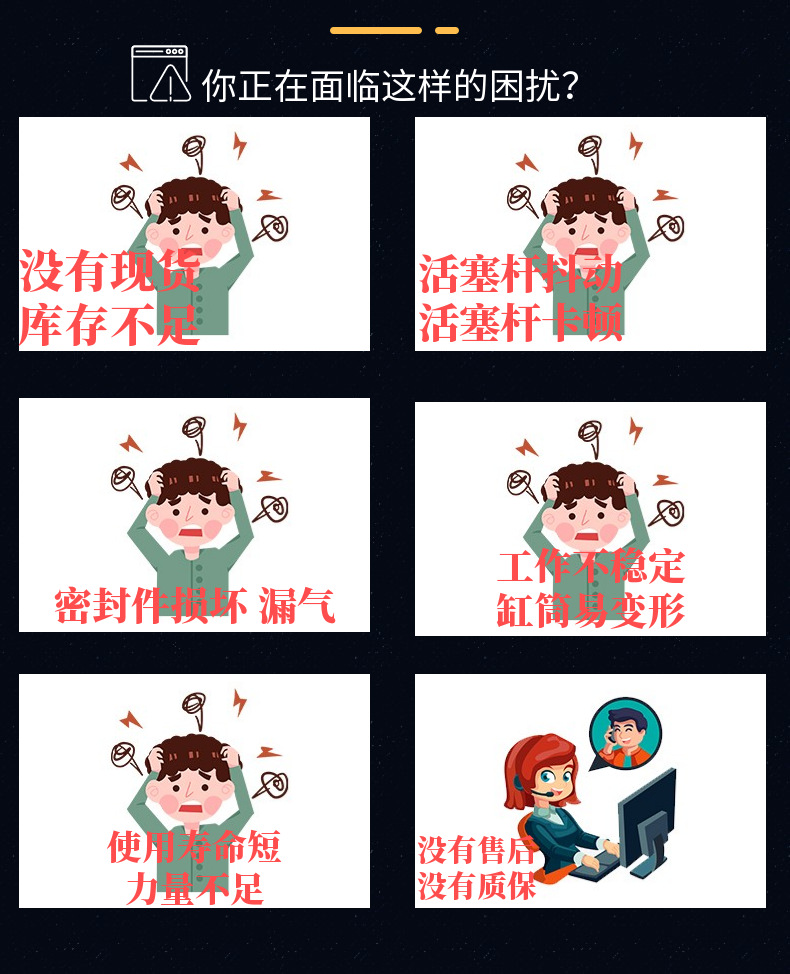 你正在面临这样的困扰？

没有现货
库存不足

活塞杆抖动
活塞杆卡顿

密封件损坏 漏气

工作不稳定
缸筒易变形

使用寿命短
力量不足

没有售后
没有质保