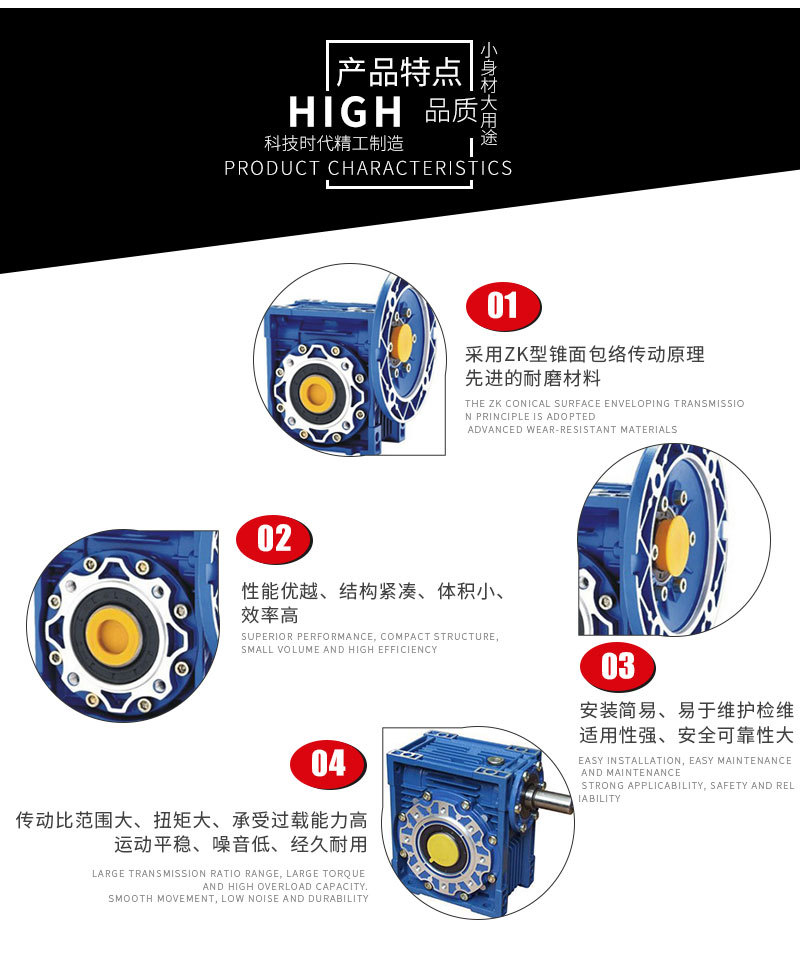 产品特点

HIGH 品质

小身材大用途

科技时代精工制造

PRODUCT CHARACTERISTICS

01

采用ZK型锥面包络传动原理
先进的耐磨材料

THE ZK CONICAL SURFACE ENVELOPING TRANSMISSION PRINCIPLE IS ADOPTED
ADVANCED WEAR-RESISTANT MATERIALS

02

性能优越、结构紧凑、体积小、效率高

SUPERIOR PERFORMANCE, COMPACT STRUCTURE, SMALL VOLUME AND HIGH EFFICIENCY

03

安装简易、易于维护检维
适用性强、安全可靠性大

EASY INSTALLATION, EASY MAINTENANCE AND MAINTENANCE
STRONG APPLICABILITY, SAFETY AND RELIABILITY

04

传动比范围大、扭矩大、承受过载能力高
运动平稳、噪音低、经久耐用

LARGE TRANSMISSION RATIO RANGE, LARGE TORQUE AND HIGH OVERLOAD CAPACITY.
SMOOTH MOVEMENT, LOW NOISE AND DURABILITY