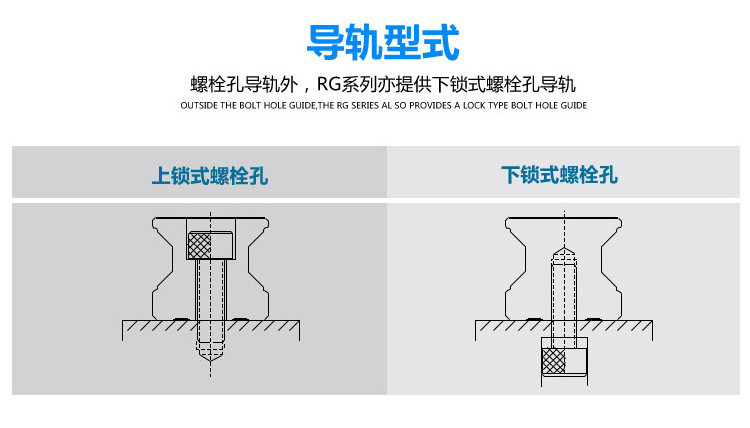 导轨型式

螺栓孔导轨外，RG系列亦提供下锁式螺栓孔导轨

OUTSIDE THE BOLT HOLE GUIDE,THE RG SERIES AL SO PROVIDES A LOCK TYPE BOLT HOLE GUIDE

上锁式螺栓孔

下锁式螺栓孔