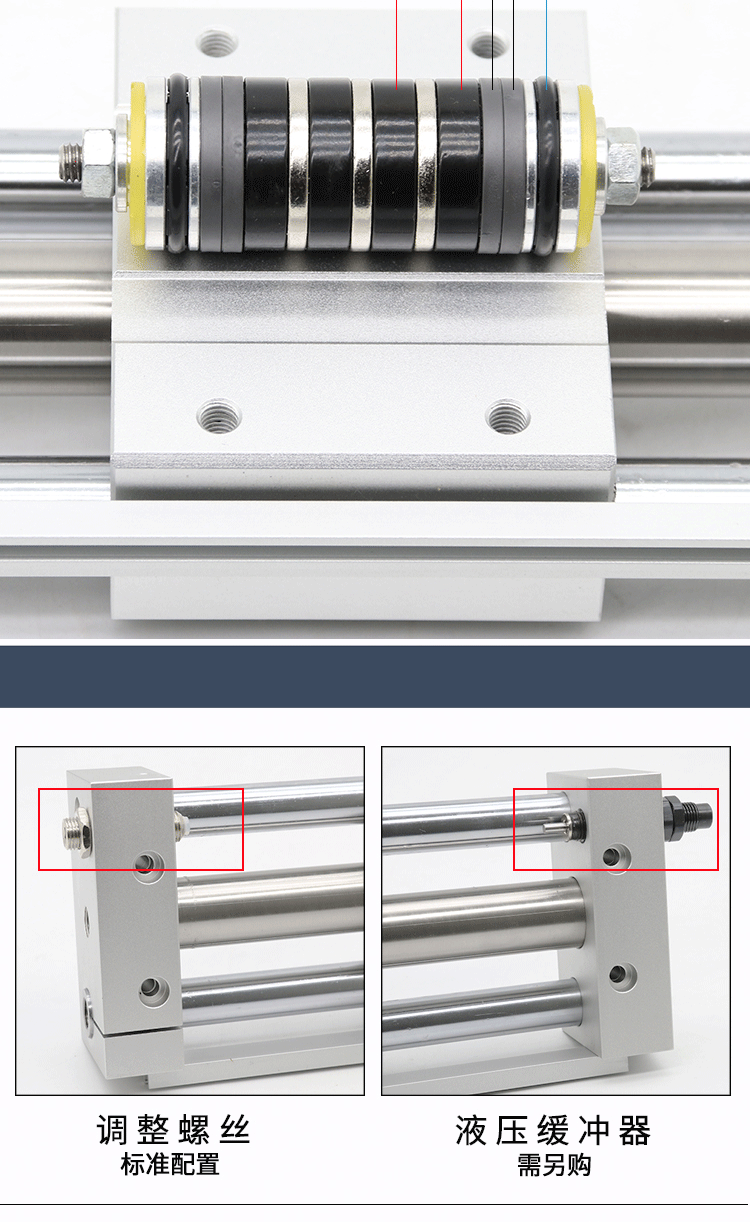 调整螺丝
标准配置

液压缓冲器
需另购