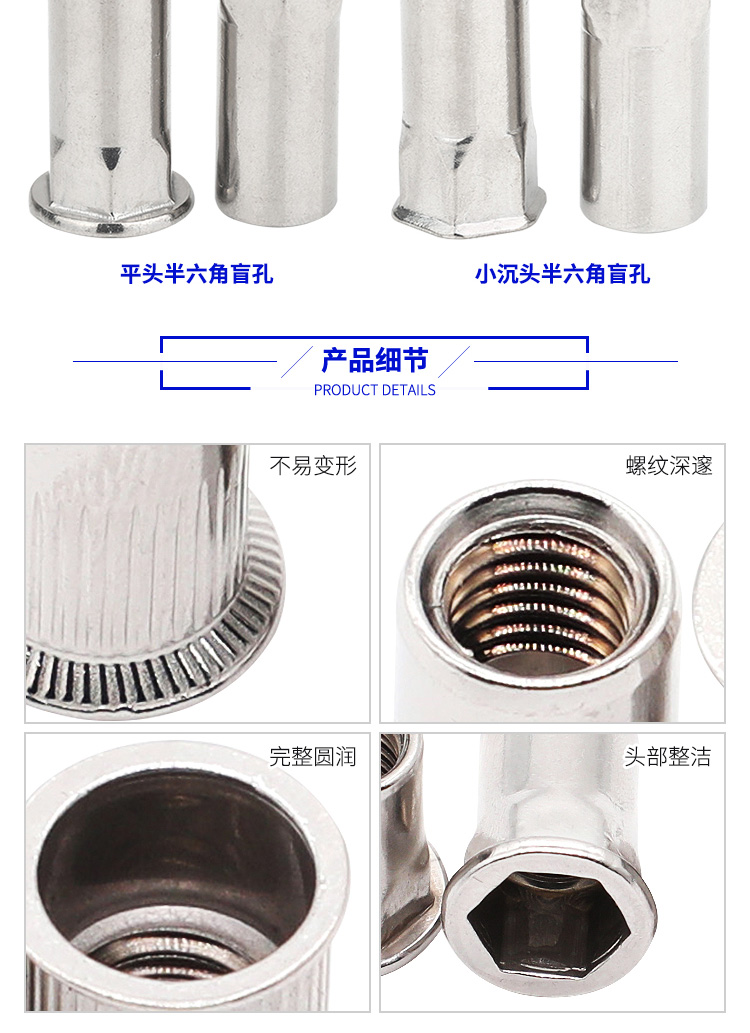 平头半六角盲孔

小沉头半六角盲孔

产品细节
PRODUCT DETAILS

不易变形

螺纹深邃

完整圆润

头部整洁