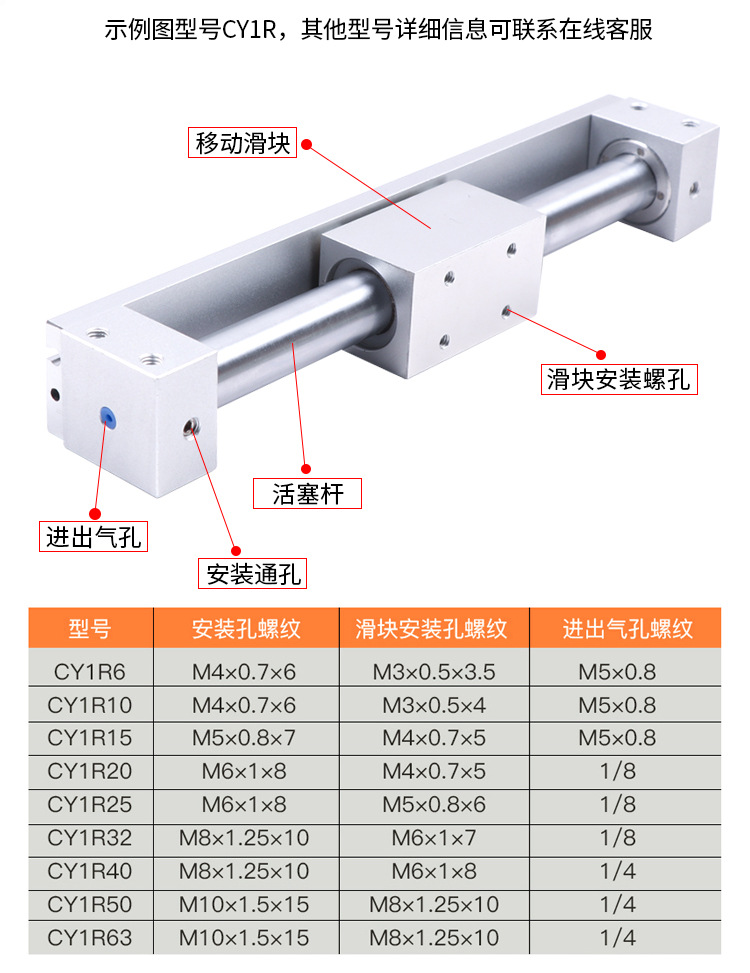 示例图型号CY1R，其他型号详细信息可联系在线客服

移动滑块

滑块安装螺孔

活塞杆

进出气孔

安装通孔

| 型号 | 安装孔螺纹 | 滑块安装孔螺纹 | 进出气孔螺纹 |
|---|---|---|---|
| CY1R6 | M4×0.7×6 | M3×0.5×3.5 | M5×0.8 |
| CY1R10 | M4×0.7×6 | M3×0.5×4 | M5×0.8 |
| CY1R15 | M5×0.8×7 | M4×0.7×5 | M5×0.8 |
| CY1R20 | M6×1×8 | M4×0.7×5 | 1/8 |
| CY1R25 | M6×1×8 | M5×0.8×6 | 1/8 |
| CY1R32 | M8×1.25×10 | M6×1×7 | 1/8 |
| CY1R40 | M8×1.25×10 | M6×1×8 | 1/4 |
| CY1R50 | M10×1.5×15 | M8×1.25×10 | 1/4 |
| CY1R63 | M10×1.5×15 | M8×1.25×10 | 1/4 |