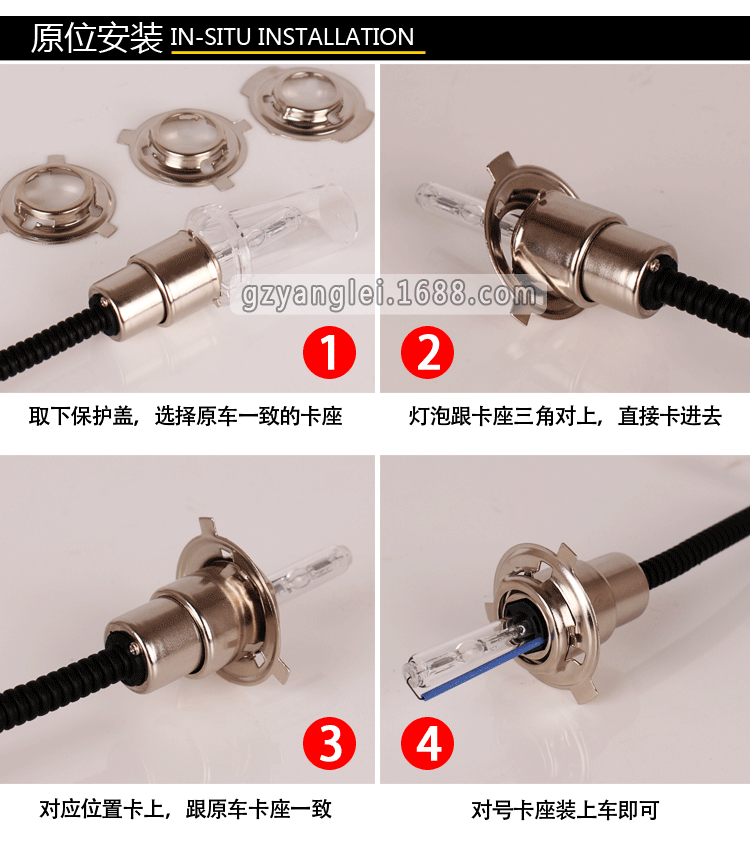 原位安装 IN-SITU INSTALLATION

gzyanglei.1688.com

1

2

取下保护盖，选择原车一致的卡座

灯泡跟卡座三角对上，直接卡进去

3

4

对应位置卡上，跟原车卡座一致

对号卡座装上车即可