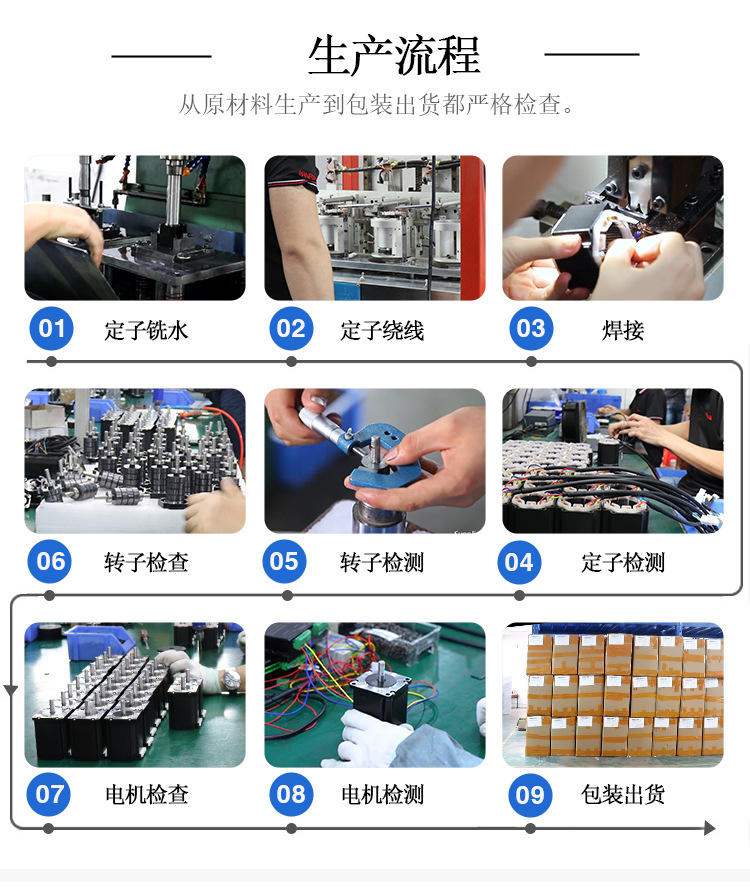 生产流程

从原材料生产到包装出货都严格检查。

01 定子铣水

02 定子绕线

03 焊接

06 转子检查

05 转子检测

04 定子检测

07 电机检查

08 电机检测

09 包装出货