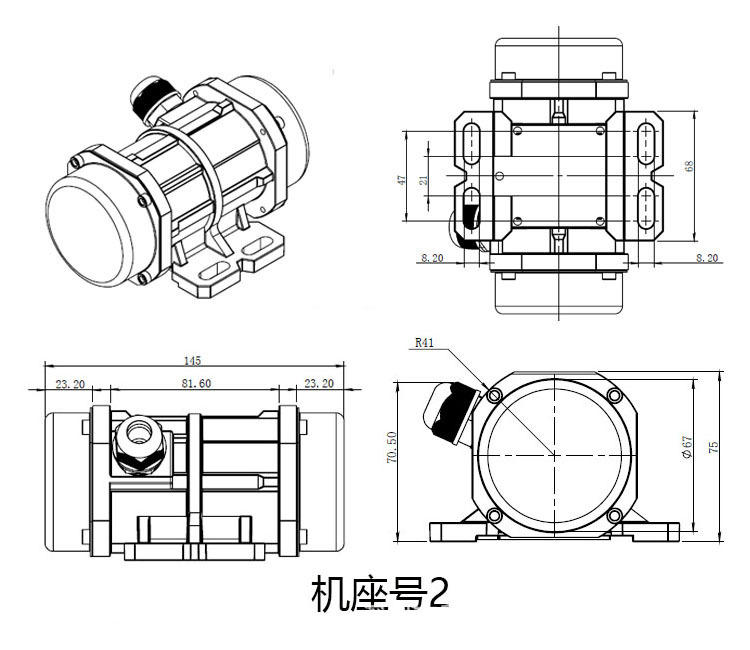 47

21

68

8.20

8.20

145

23.20

81.60

23.20

R41

70.50

$\phi 67$

75

机座号2