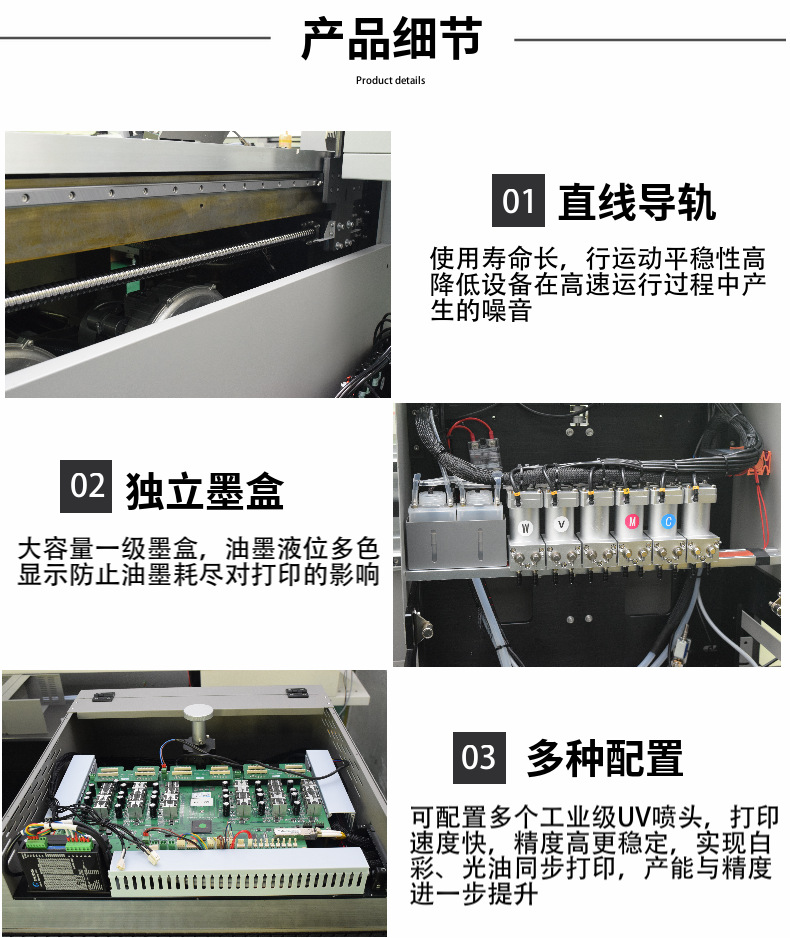 产品细节

Product details

01 直线导轨

使用寿命长，行运动平稳性高降低设备在高速运行过程中产生的噪音

02 独立墨盒

大容量一级墨盒，油墨液位多色显示防止油墨耗尽对打印的影响

W V M C

03 多种配置

可配置多个工业级UV喷头，打印速度快，精度高更稳定，实现白彩、光油同步打印，产能与精度进一步提升