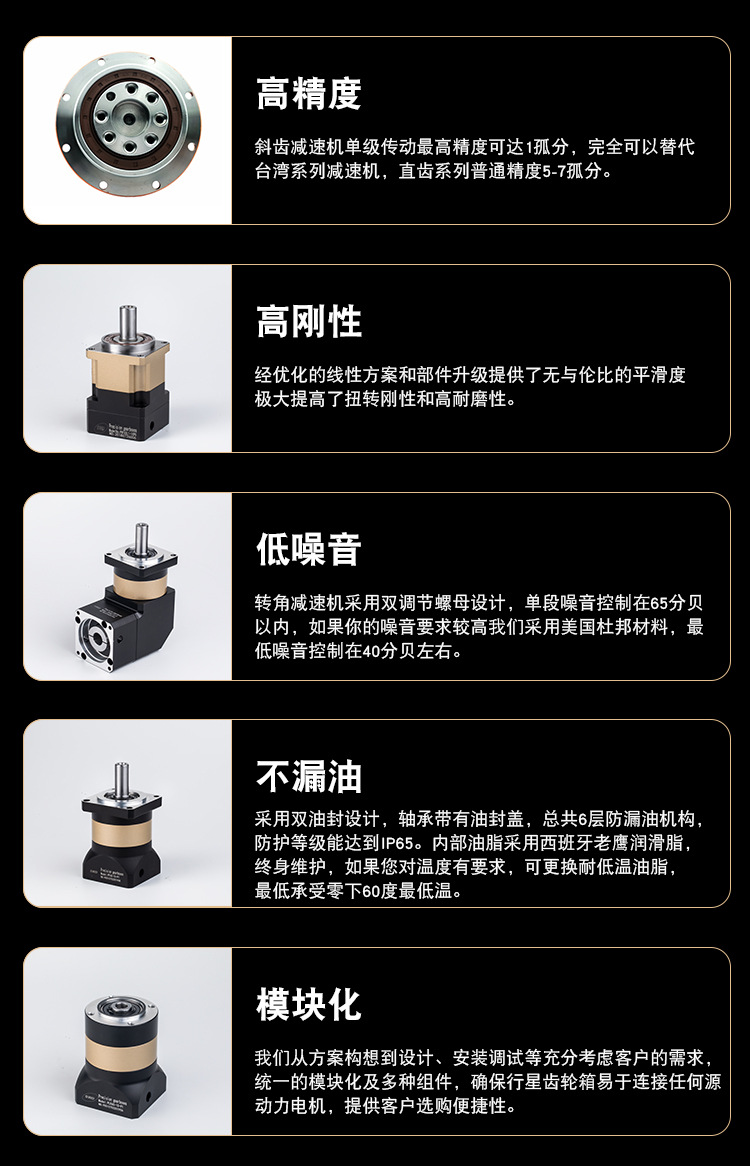 高精度

斜齿减速机单级传动最高精度可达1孤分，完全可以替代台湾系列减速机，直齿系列普通精度5-7孤分。

高刚性

经优化的线性方案和部件升级提供了无与伦比的平滑度极大提高了扭转刚性和高耐磨性。

低噪音

转角减速机采用双调节螺母设计，单段噪音控制在65分贝以内，如果你的噪音要求较高我们采用美国杜邦材料，最低噪音控制在40分贝左右。

不漏油

采用双油封设计，轴承带有油封盖，总共6层防漏油机构，防护等级能达到IP65。内部油脂采用西班牙老鹰润滑脂，终身维护，如果您对温度有要求，可更换耐低温油脂，最低承受零下60度最低温。

模块化

我们从方案构想到设计、安装调试等充分考虑客户的需求，统一的模块化及多种组件，确保行星齿轮箱易于连接任何源动力电机，提供客户选购便捷性。