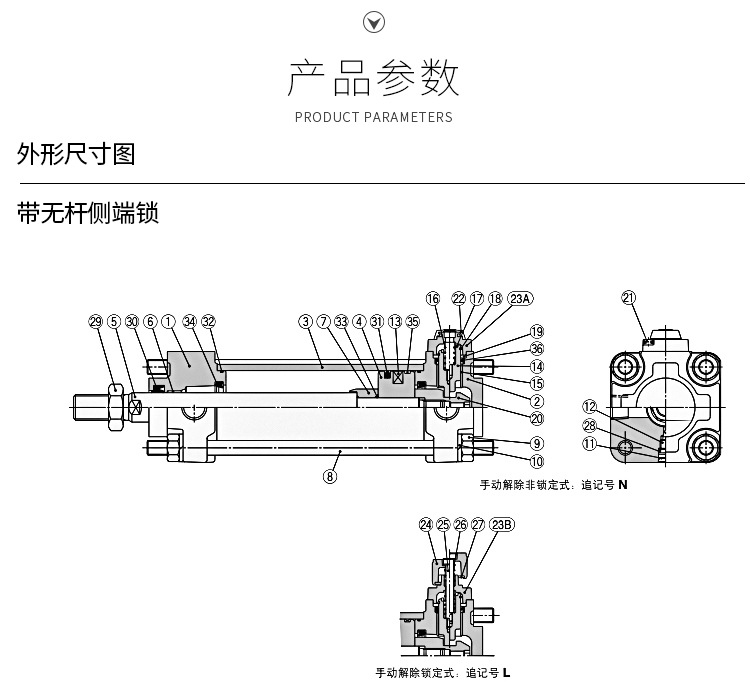 产品参数
PRODUCT PARAMETERS

外形尺寸图

带无杆侧端锁

29 5 30 6 1 34 32 3 7 33 4 31 13 35 16 22 17 18 23A 19 36 14 15 2 20 9 10 8

21 12 28 11

手动解除非锁定式：追记号 N

24 25 26 27 23B

手动解除锁定式：追记号 L