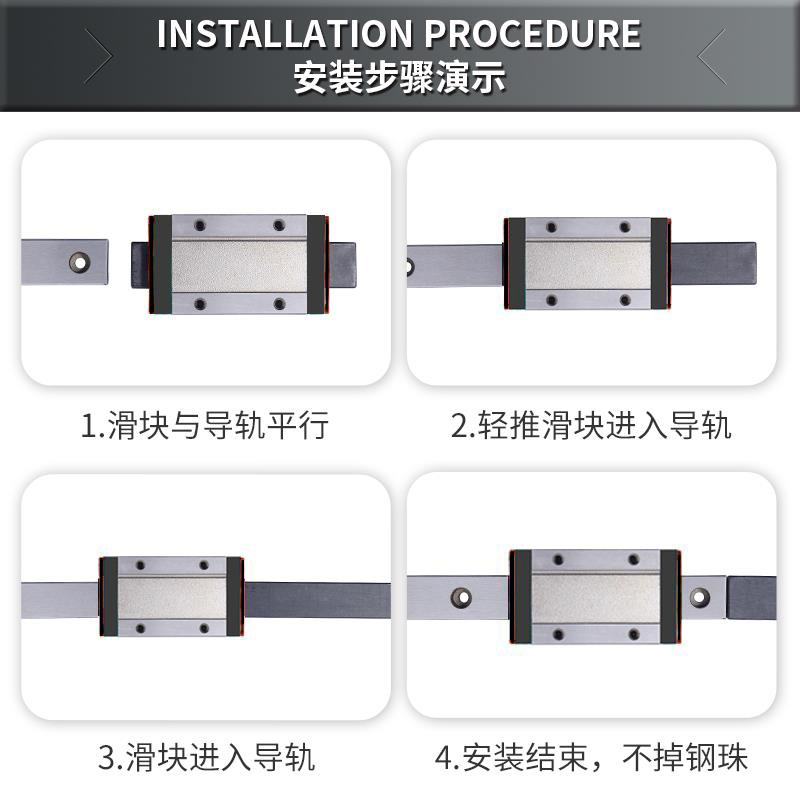 INSTALLATION PROCEDURE
安装步骤演示

1.滑块与导轨平行

2.轻推滑块进入导轨

3.滑块进入导轨

4.安装结束，不掉钢珠