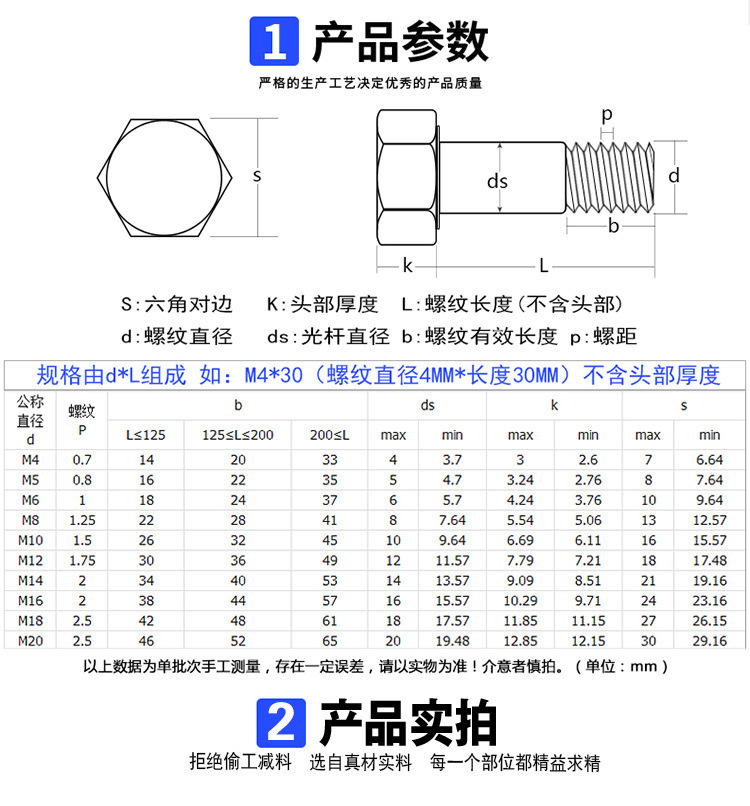 1 产品参数

严格的生产工艺决定优秀的产品质量

s

p

ds

d

b

k

L

S:六角对边 K:头部厚度 L:螺纹长度(不含头部)

d:螺纹直径 ds:光杆直径 b:螺纹有效长度 p:螺距

规格由d*L组成 如：M4*30（螺纹直径4MM*长度30MM）不含头部厚度

| 公称直径 d | 螺纹 P | b L≤125 | b 125≤L≤200 | b 200≤L | ds max | ds min | k max | k min | s max | s min |
|---|---|---|---|---|---|---|---|---|---|---|
| M4 | 0.7 | 14 | 20 | 33 | 4 | 3.7 | 3 | 2.6 | 7 | 6.64 |
| M5 | 0.8 | 16 | 22 | 35 | 5 | 4.7 | 3.24 | 2.76 | 8 | 7.64 |
| M6 | 1 | 18 | 24 | 37 | 6 | 5.7 | 4.24 | 3.76 | 10 | 9.64 |
| M8 | 1.25 | 22 | 28 | 41 | 8 | 7.64 | 5.54 | 5.06 | 13 | 12.57 |
| M10 | 1.5 | 26 | 32 | 45 | 10 | 9.64 | 6.69 | 6.11 | 16 | 15.57 |
| M12 | 1.75 | 30 | 36 | 49 | 12 | 11.57 | 7.79 | 7.21 | 18 | 17.48 |
| M14 | 2 | 34 | 40 | 53 | 14 | 13.57 | 9.09 | 8.51 | 21 | 19.16 |
| M16 | 2 | 38 | 44 | 57 | 16 | 15.57 | 10.29 | 9.71 | 24 | 23.16 |
| M18 | 2.5 | 42 | 48 | 61 | 18 | 17.57 | 11.85 | 11.15 | 27 | 26.15 |
| M20 | 2.5 | 46 | 52 | 65 | 20 | 19.48 | 12.85 | 12.15 | 30 | 29.16 |

以上数据为单批次手工测量，存在一定误差，请以实物为准！介意者慎拍。（单位：mm）

2 产品实拍

拒绝偷工减料 选自真材实料 每一个部位都精益求精