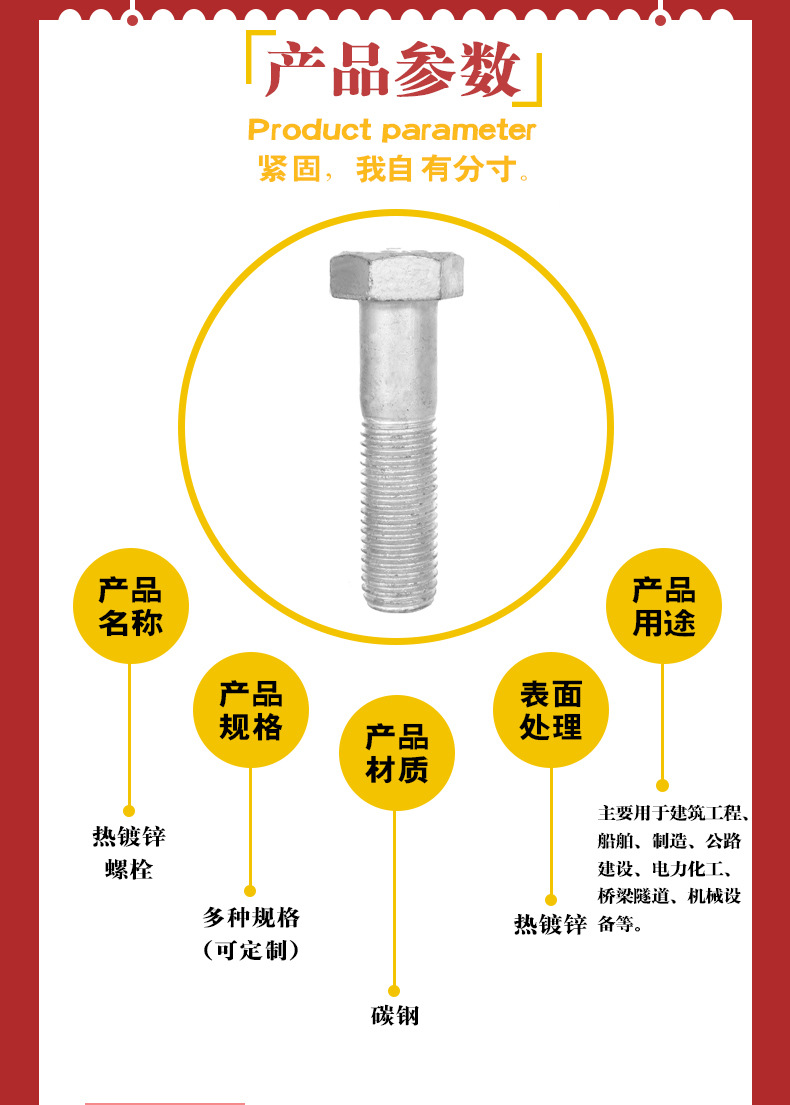 「产品参数」

Product parameter

紧固，我自有分寸。

产品名称

热镀锌螺栓

产品规格

多种规格（可定制）

产品材质

碳钢

表面处理

热镀锌

产品用途

主要用于建筑工程、船舶、制造、公路建设、电力化工、桥梁隧道、机械设备等。