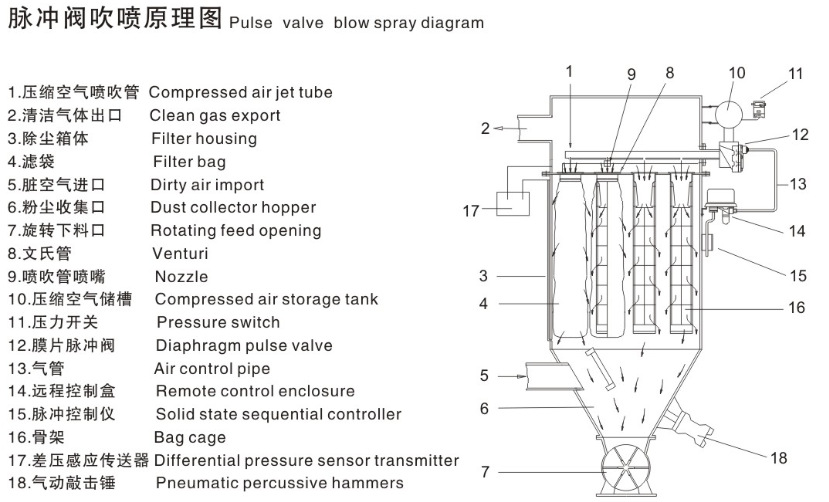 脉冲阀吹喷原理图 Pulse valve blow spray diagram

1.压缩空气喷吹管 Compressed air jet tube
2.清洁气体出口 Clean gas export
3.除尘箱体 Filter housing
4.滤袋 Filter bag
5.脏空气进口 Dirty air import
6.粉尘收集口 Dust collector hopper
7.旋转下料口 Rotating feed opening
8.文氏管 Venturi
9.喷吹管喷嘴 Nozzle
10.压缩空气储槽 Compressed air storage tank
11.压力开关 Pressure switch
12.膜片脉冲阀 Diaphragm pulse valve
13.气管 Air control pipe
14.远程控制盒 Remote control enclosure
15.脉冲控制仪 Solid state sequential controller
16.骨架 Bag cage
17.差压感应传送器 Differential pressure sensor transmitter
18.气动敲击锤 Pneumatic percussive hammers

1 9 8 10 11 2 12 13 17 14 15 3 4 16 5 6 18 7