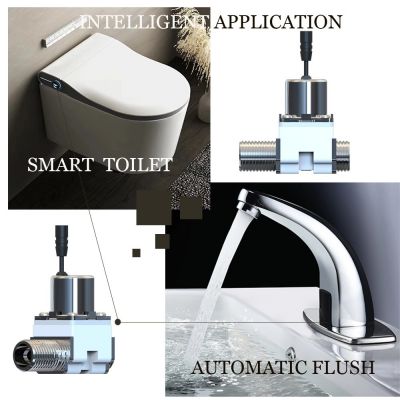 INTELLIGENT APPLICATION

SMART TOILET

AUTOMATIC FLUSH