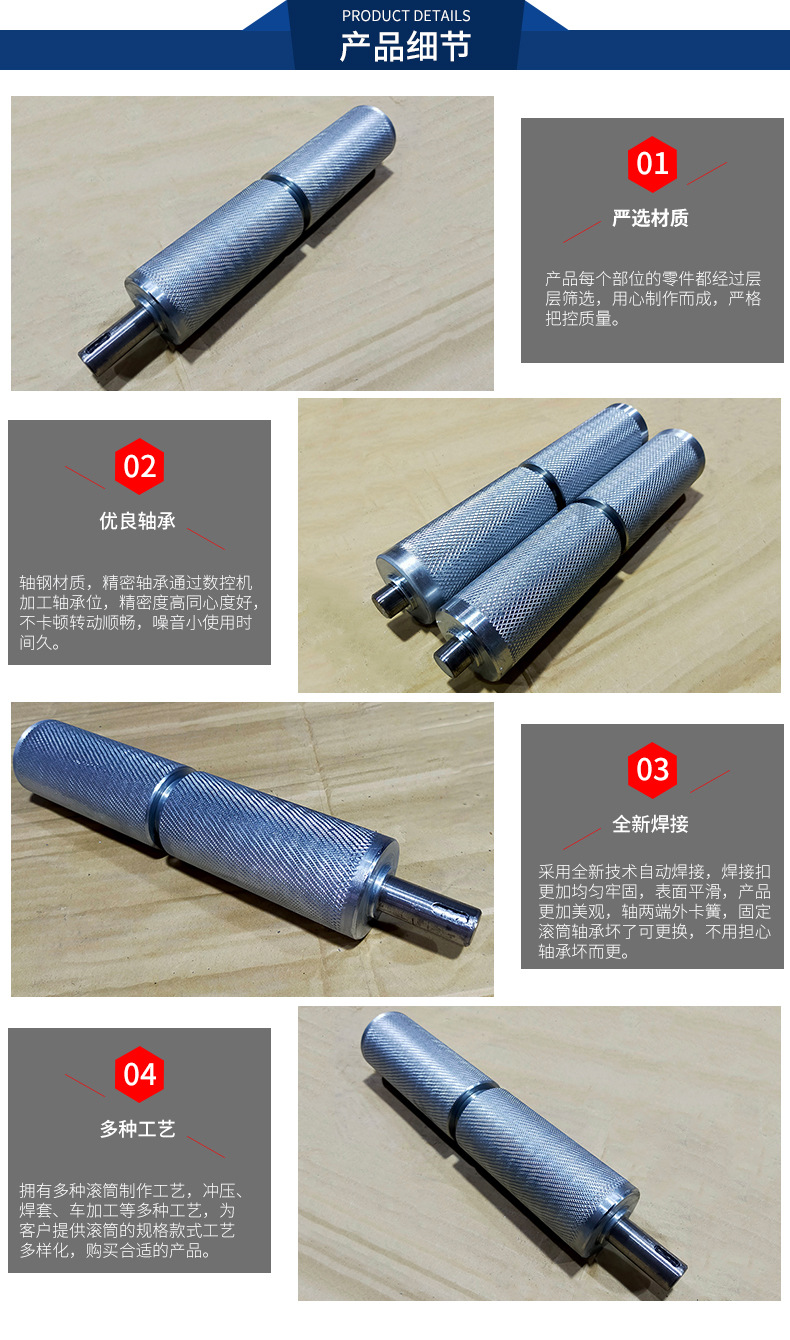 PRODUCT DETAILS
产品细节

01
严选材质
产品每个部位的零件都经过层层筛选，用心制作而成，严格把控质量。

02
优良轴承
轴钢材质，精密轴承通过数控机加工轴承位，精密度高同心度好，不卡顿转动顺畅，噪音小使用时间久。

03
全新焊接
采用全新技术自动焊接，焊接扣更加均匀牢固，表面平滑，产品更加美观，轴两端外卡簧，固定滚筒轴承坏了可更换，不用担心轴承坏而更。

04
多种工艺
拥有多种滚筒制作工艺，冲压、焊套、车加工等多种工艺，为客户提供滚筒的规格款式工艺多样化，购买合适的产品。