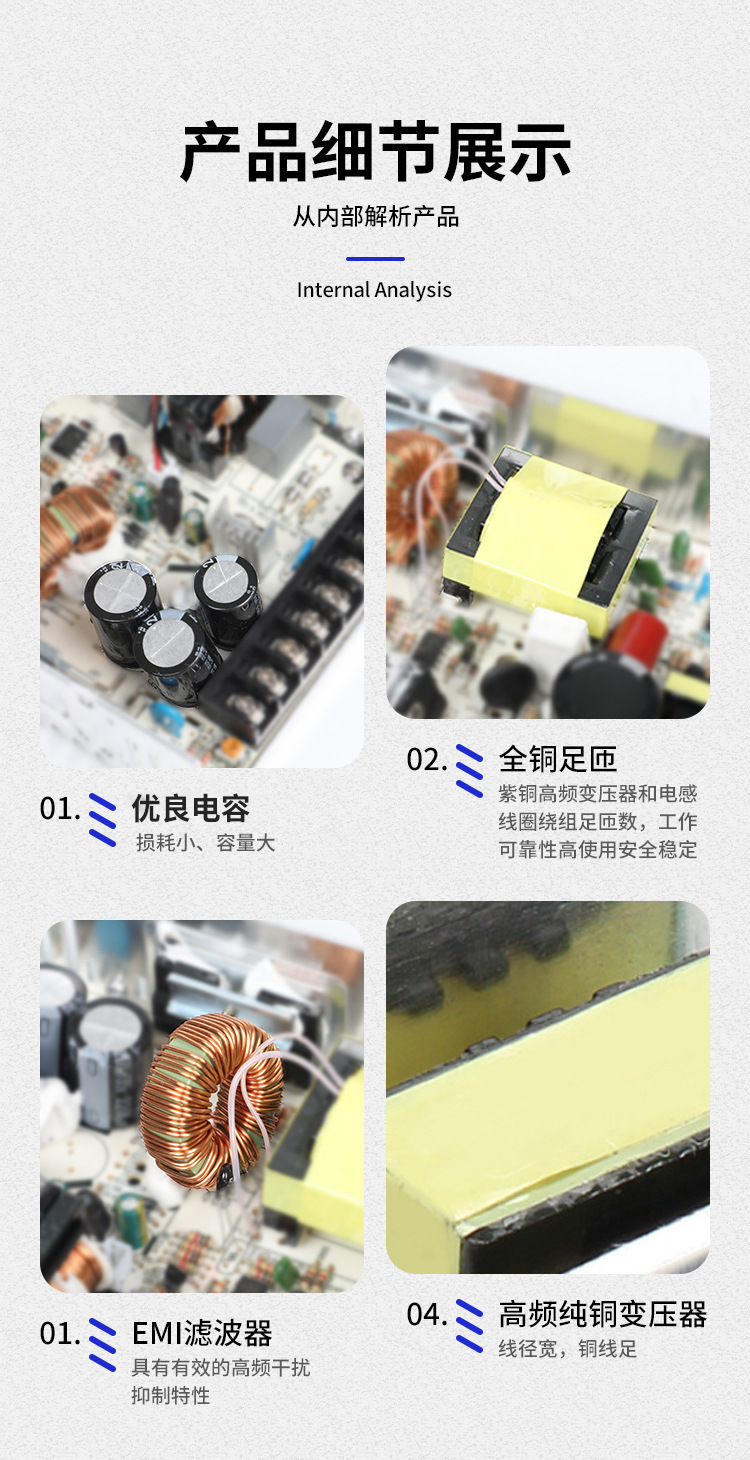 产品细节展示

从内部解析产品

Internal Analysis

01. 优良电容
损耗小、容量大

02. 全铜足匝
紫铜高频变压器和电感线圈绕组足匝数，工作可靠性高使用安全稳定

01. EMI滤波器
具有有效的高频干扰抑制特性

04. 高频纯铜变压器
线径宽，铜线足