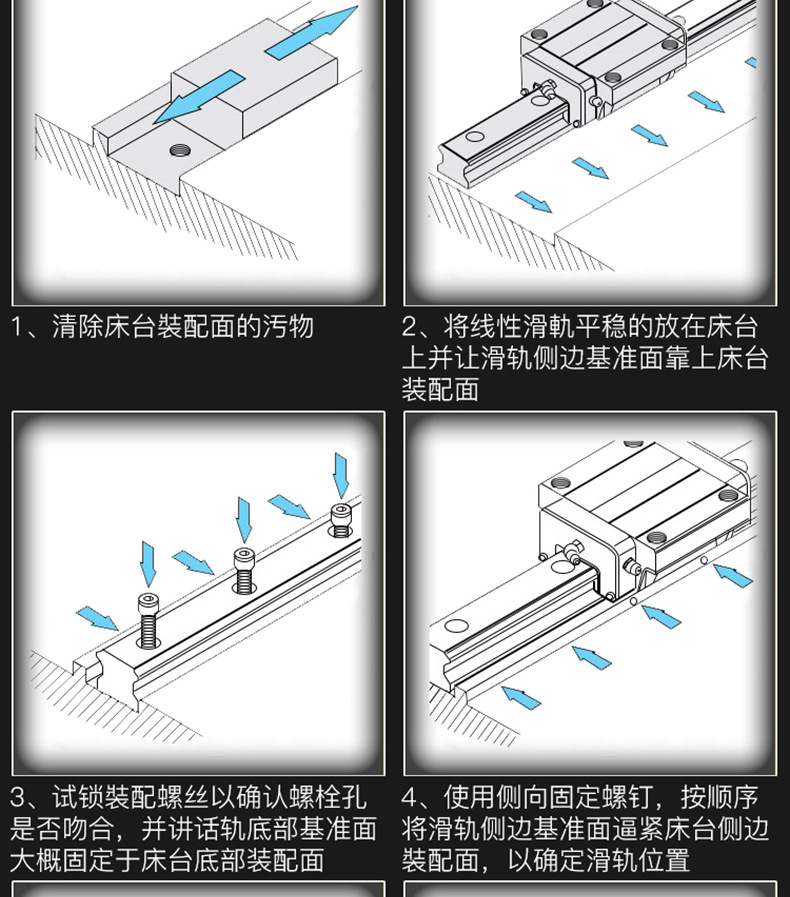 1、清除床台装配面的污物

2、将线性滑軌平稳的放在床台上并让滑轨侧边基准面靠上床台装配面

3、试锁装配螺丝以确认螺栓孔是否吻合，并讲话轨底部基准面大概固定于床台底部装配面

4、使用侧向固定螺钉，按顺序将滑轨侧边基准面逼紧床台侧边装配面，以确定滑轨位置