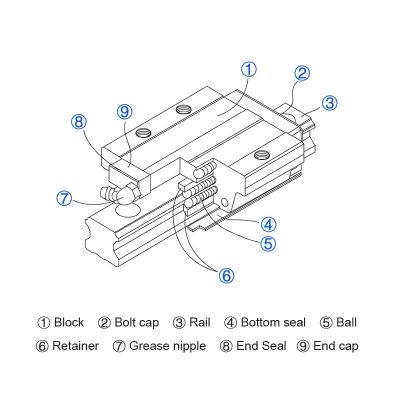 ①
②
③
⑨
⑧
⑦
④
⑤
⑥

① Block ② Bolt cap ③ Rail ④ Bottom seal ⑤ Ball
⑥ Retainer ⑦ Grease nipple ⑧ End Seal ⑨ End cap