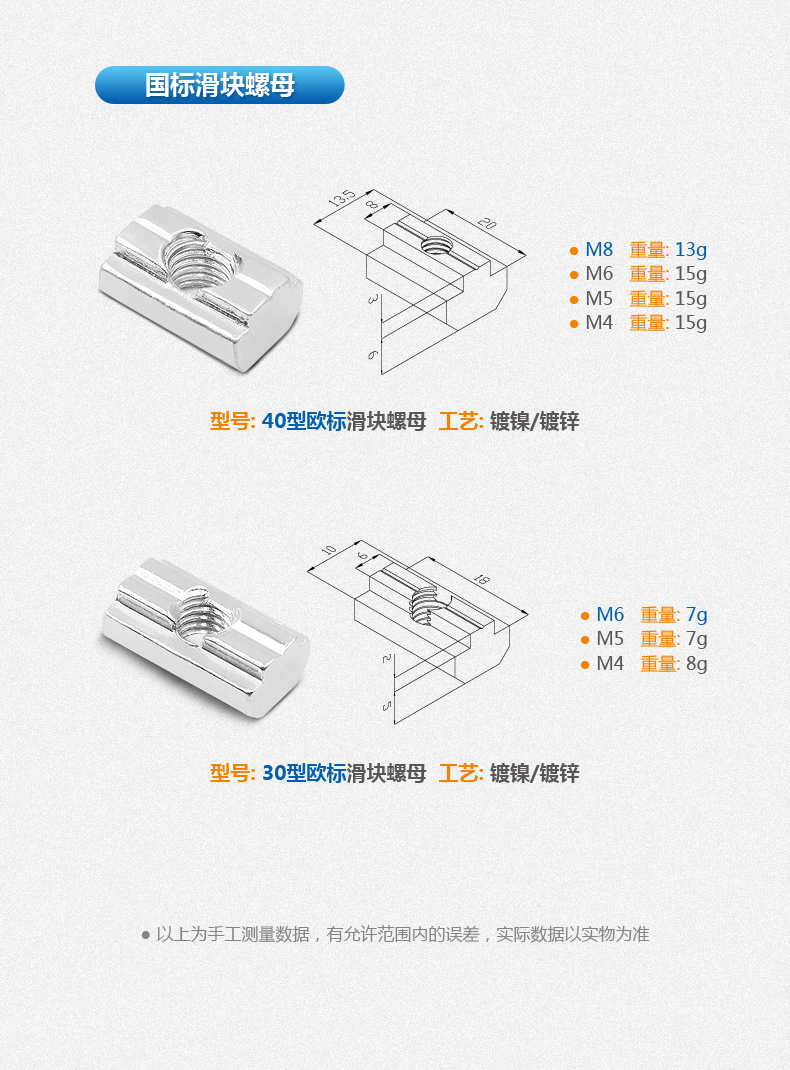 国标滑块螺母

13.5
8
20
3
6

● M8 重量: 13g
● M6 重量: 15g
● M5 重量: 15g
● M4 重量: 15g

型号: 40型欧标滑块螺母 工艺: 镀镍/镀锌

10
6
18
2
5

● M6 重量: 7g
● M5 重量: 7g
● M4 重量: 8g

型号: 30型欧标滑块螺母 工艺: 镀镍/镀锌

● 以上为手工测量数据，有允许范围内的误差，实际数据以实物为准