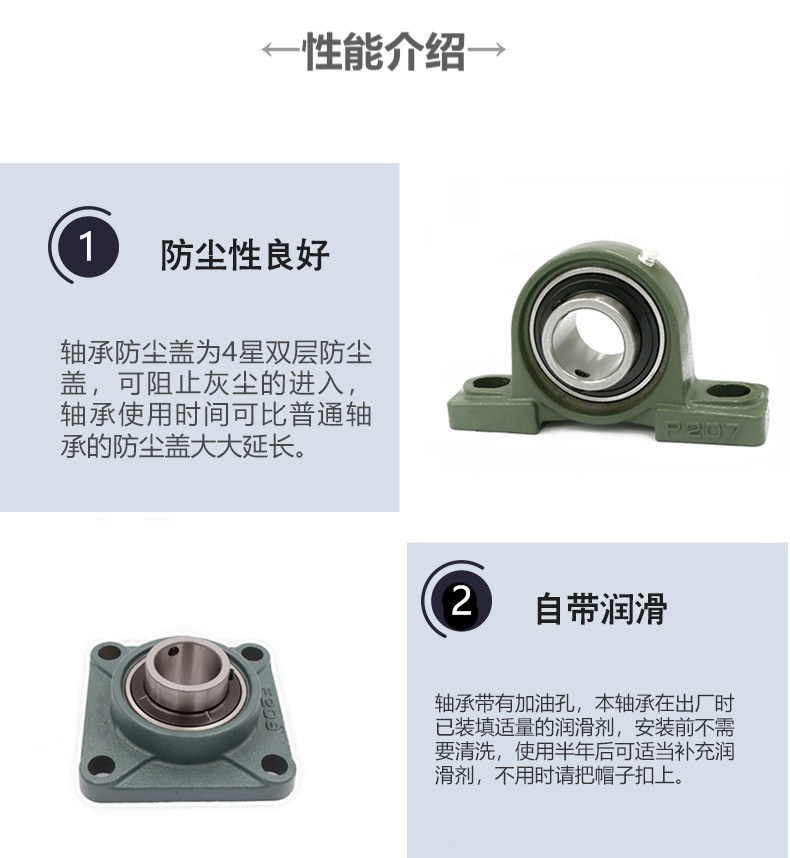 ←性能介绍→

1

防尘性良好

轴承防尘盖为4星双层防尘盖，可阻止灰尘的进入，轴承使用时间可比普通轴承的防尘盖大大延长。

P207

F208

2

自带润滑

轴承带有加油孔，本轴承在出厂时已装填适量的润滑剂，安装前不需要清洗，使用半年后可适当补充润滑剂，不用时请把帽子扣上。