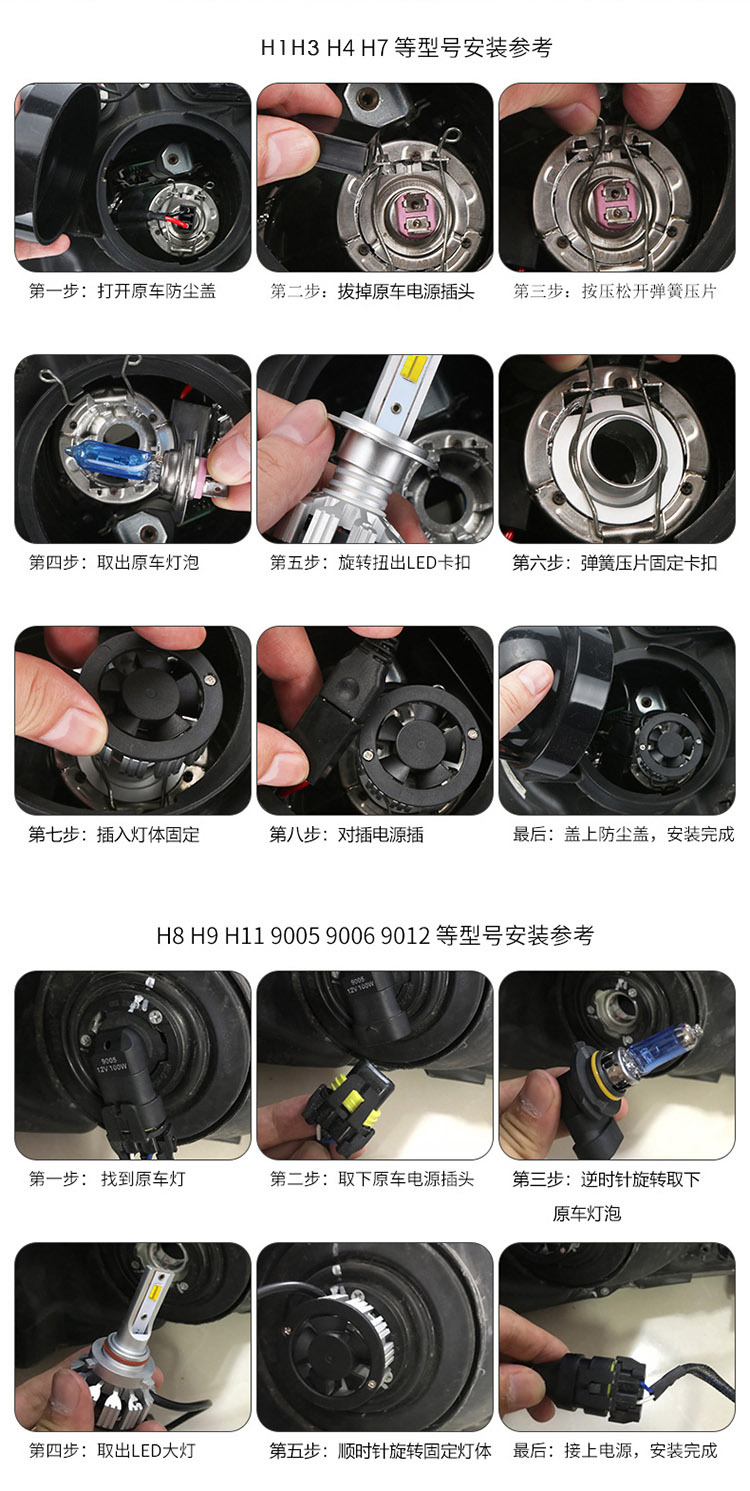 H1 H3 H4 H7 等型号安装参考

第一步：打开原车防尘盖

第二步：拔掉原车电源插头

第三步：按压松开弹簧压片

第四步：取出原车灯泡

第五步：旋转扭出LED卡扣

第六步：弹簧压片固定卡扣

第七步：插入灯体固定

第八步：对插电源插

最后：盖上防尘盖，安装完成

H8 H9 H11 9005 9006 9012 等型号安装参考

9005 12V 100W

9005 12V 100W

第一步：找到原车灯

第二步：取下原车电源插头

第三步：逆时针旋转取下原车灯泡

第四步：取出LED大灯

第五步：顺时针旋转固定灯体

最后：接上电源，安装完成