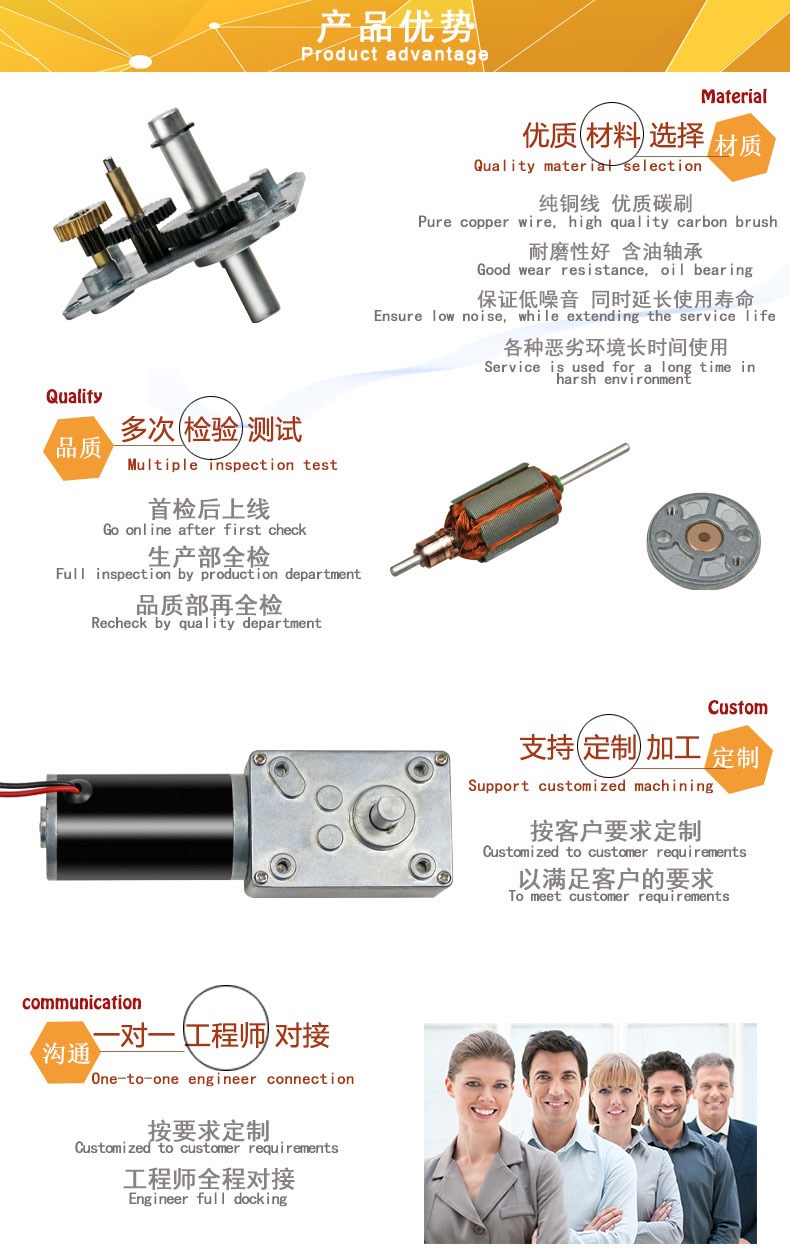 产品优势
Product advantage

Material
优质材料选择
材质
Quality material selection

纯铜线 优质碳刷
Pure copper wire, high quality carbon brush

耐磨性好 含油轴承
Good wear resistance, oil bearing

保证低噪音 同时延长使用寿命
Ensure low noise, while extending the service life

各种恶劣环境长时间使用
Service is used for a long time in harsh environment

Quality
品质
多次检验测试
Multiple inspection test

首检后上线
Go online after first check

生产部全检
Full inspection by production department

品质部再全检
Recheck by quality department

Custom
支持定制加工
定制
Support customized machining

按客户要求定制
Customized to customer requirements

以满足客户的要求
To meet customer requirements

communication
沟通
一对一工程师对接
One-to-one engineer connection

按要求定制
Customized to customer requirements

工程师全程对接
Engineer full docking