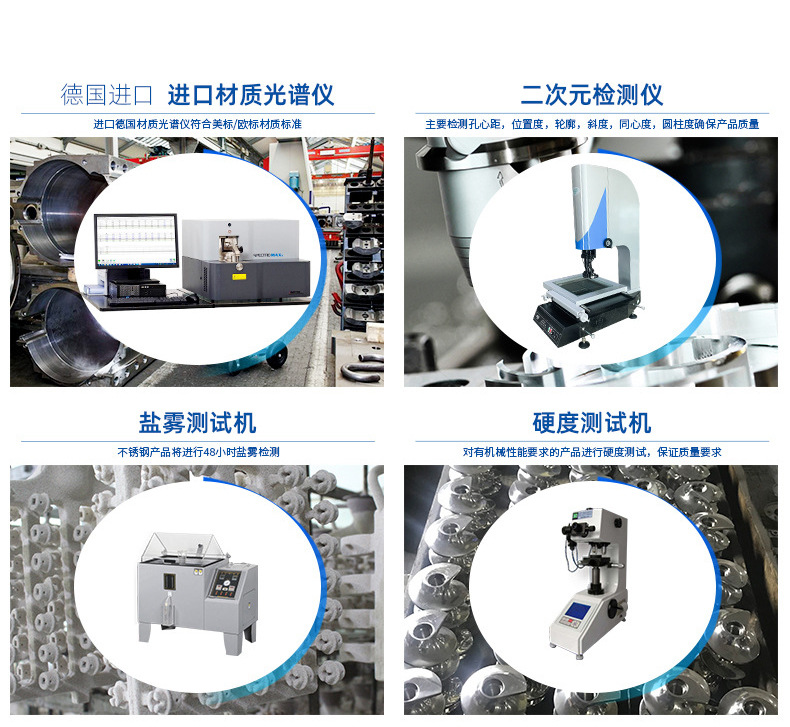 德国进口 进口材质光谱仪

进口德国材质光谱仪符合美标/欧标材质标准

SPECTROMAXx

二次元检测仪

主要检测孔心距，位置度，轮廓，斜度，同心度，圆柱度确保产品质量

盐雾测试机

不锈钢产品将进行48小时盐雾检测

硬度测试机

对有机械性能要求的产品进行硬度测试，保证质量要求