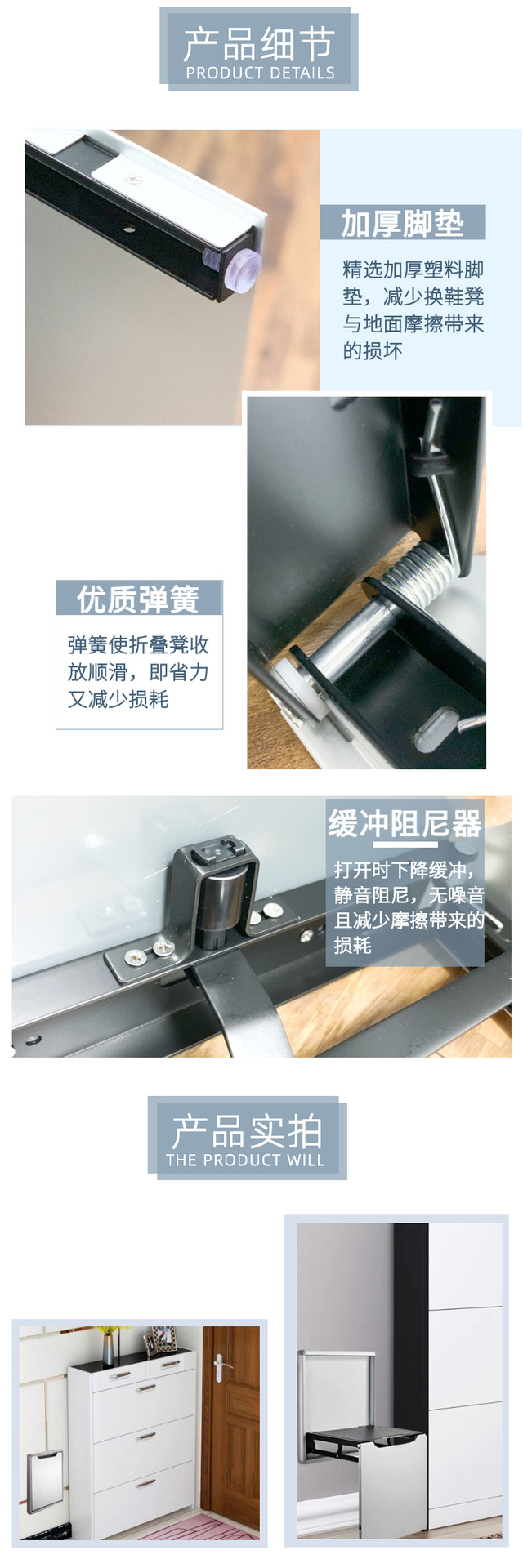 产品细节
PRODUCT DETAILS

加厚脚垫

精选加厚塑料脚垫，减少换鞋凳与地面摩擦带来的损坏

优质弹簧

弹簧使折叠凳收放顺滑，即省力又减少损耗

缓冲阻尼器

打开时下降缓冲，静音阻尼，无噪音且减少摩擦带来的损耗

产品实拍
THE PRODUCT WILL