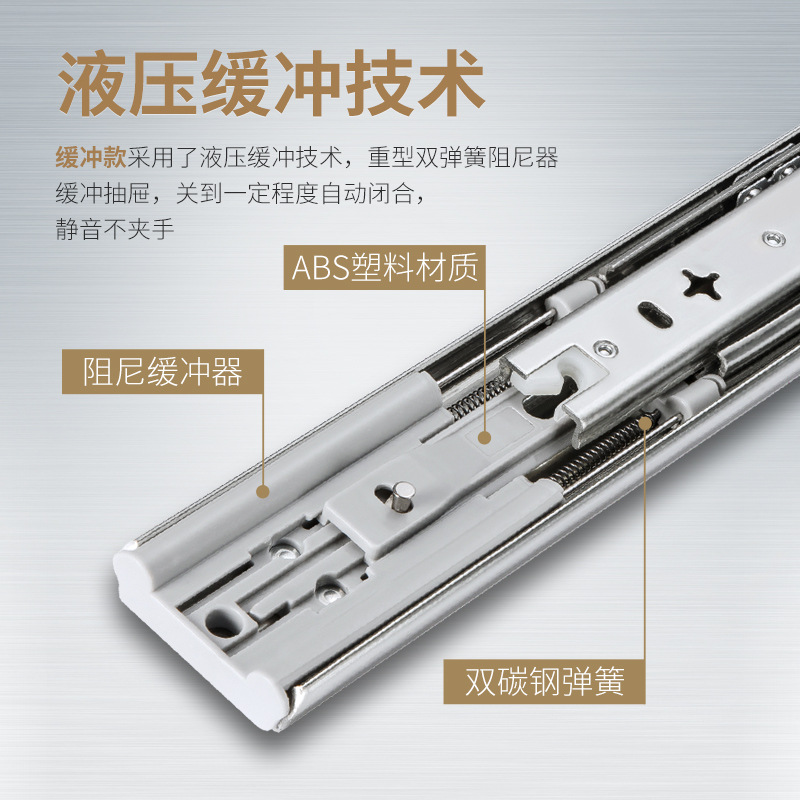 液压缓冲技术

缓冲款采用了液压缓冲技术，重型双弹簧阻尼器缓冲抽屉，关到一定程度自动闭合，静音不夹手

ABS塑料材质

阻尼缓冲器

双碳钢弹簧