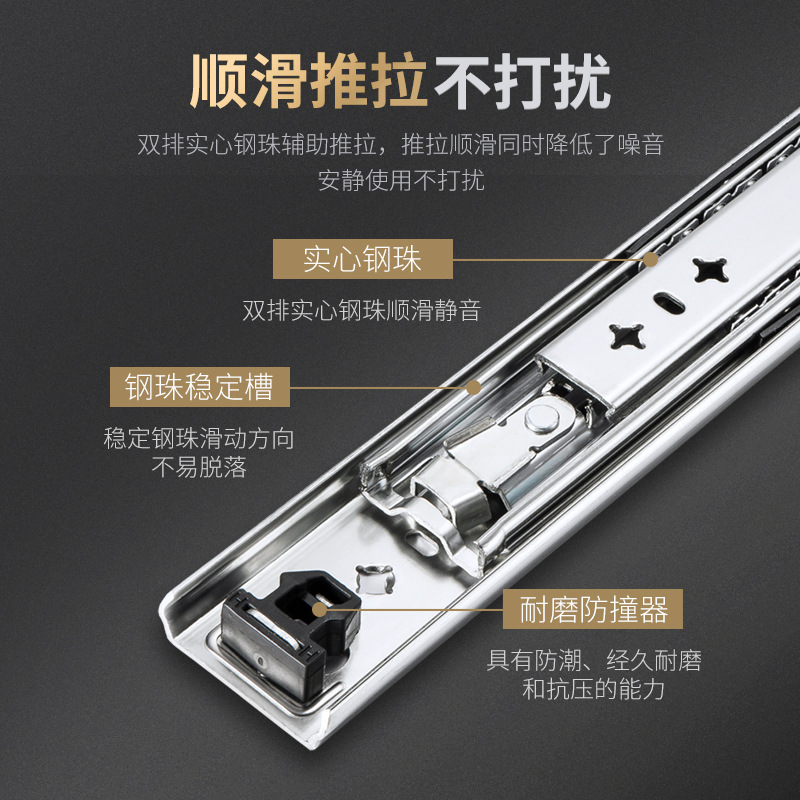 顺滑推拉不打扰

双排实心钢珠辅助推拉，推拉顺滑同时降低了噪音
安静使用不打扰

实心钢珠

双排实心钢珠顺滑静音

钢珠稳定槽

稳定钢珠滑动方向
不易脱落

耐磨防撞器

具有防潮、经久耐磨
和抗压的能力