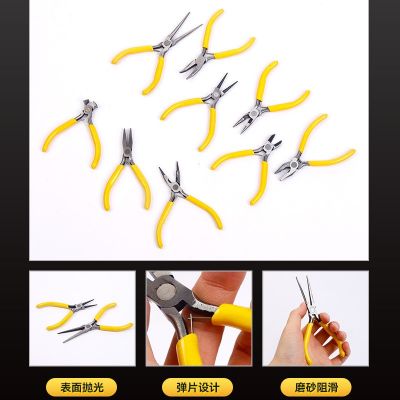 表面抛光

弹片设计

磨砂阻滑